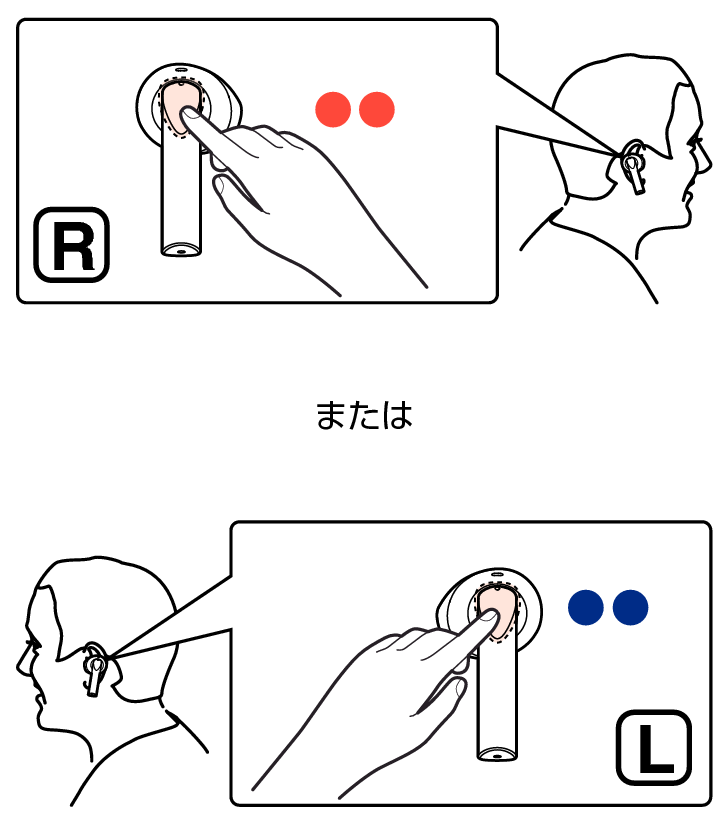 R

または

L